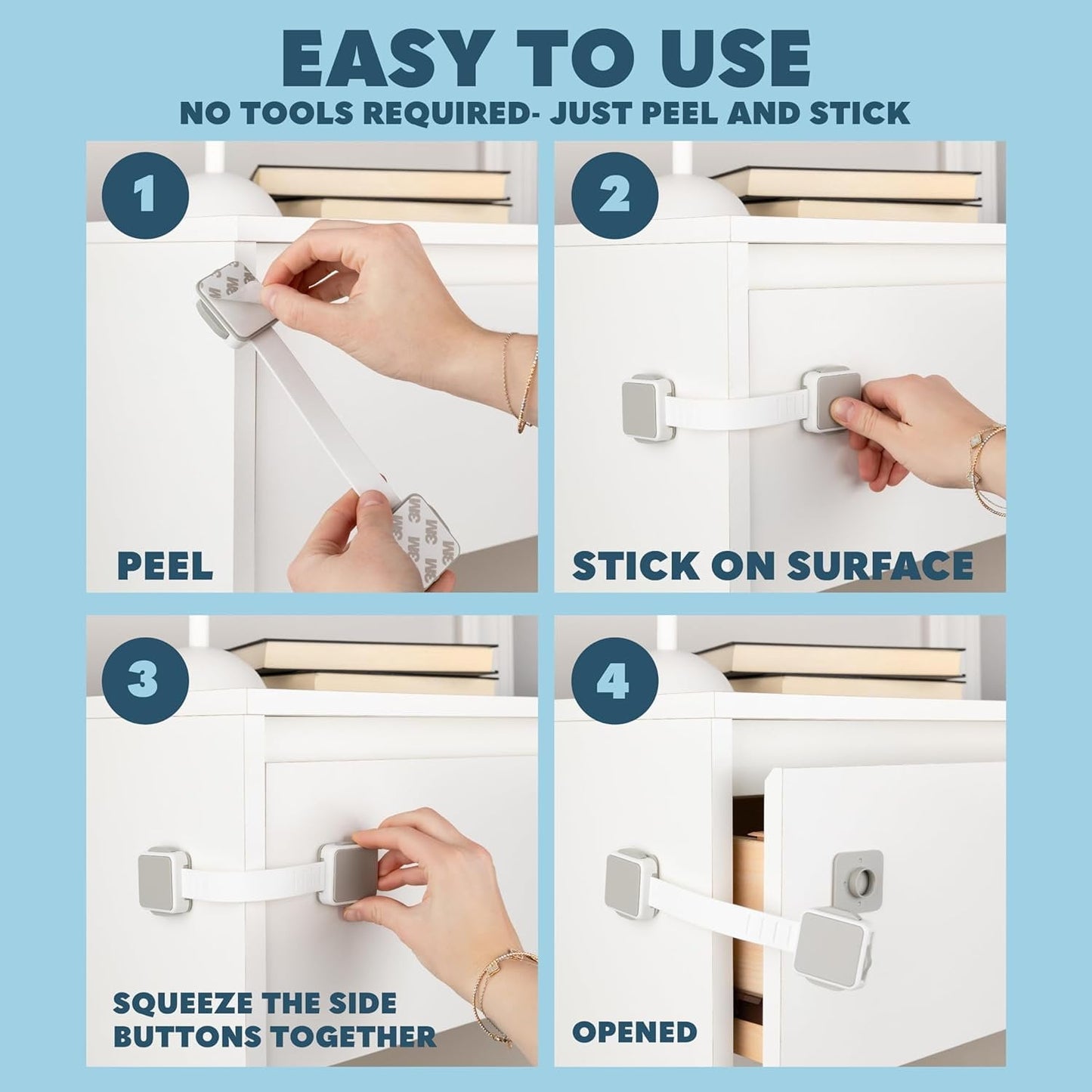 EASY TO USE
NO TOOLS REQUIRED- JUST PEEL AND STICK

1

3M

3M

PEEL

2

STICK ON SURFACE

3

SQUEEZE THE SIDE BUTTONS TOGETHER

4

OPENED