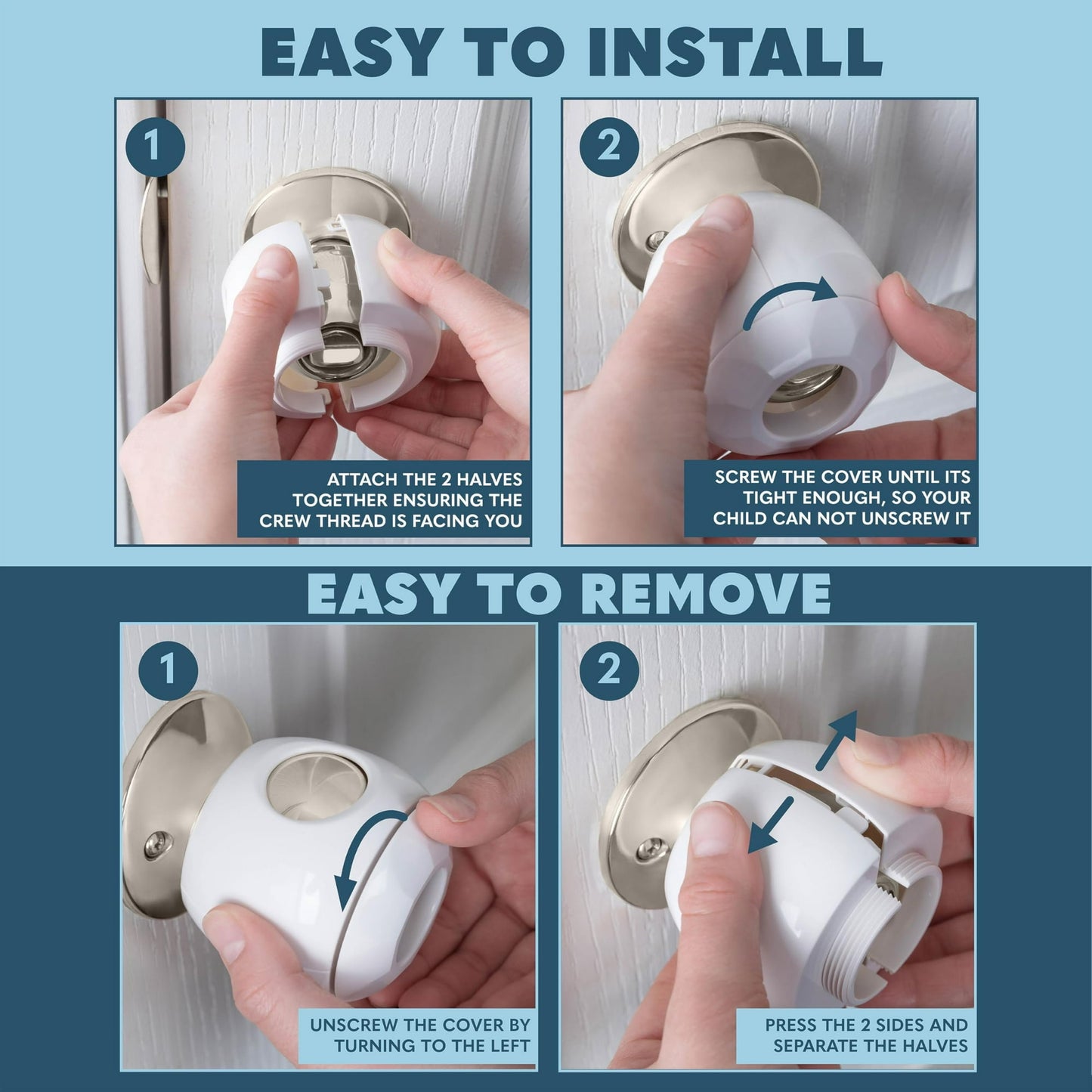 EASY TO INSTALL

1

ATTACH THE 2 HALVES TOGETHER ENSURING THE CREW THREAD IS FACING YOU

2

SCREW THE COVER UNTIL ITS TIGHT ENOUGH, SO YOUR CHILD CAN NOT UNSCREW IT

EASY TO REMOVE

1

UNSCREW THE COVER BY TURNING TO THE LEFT

2

PRESS THE 2 SIDES AND SEPARATE THE HALVES