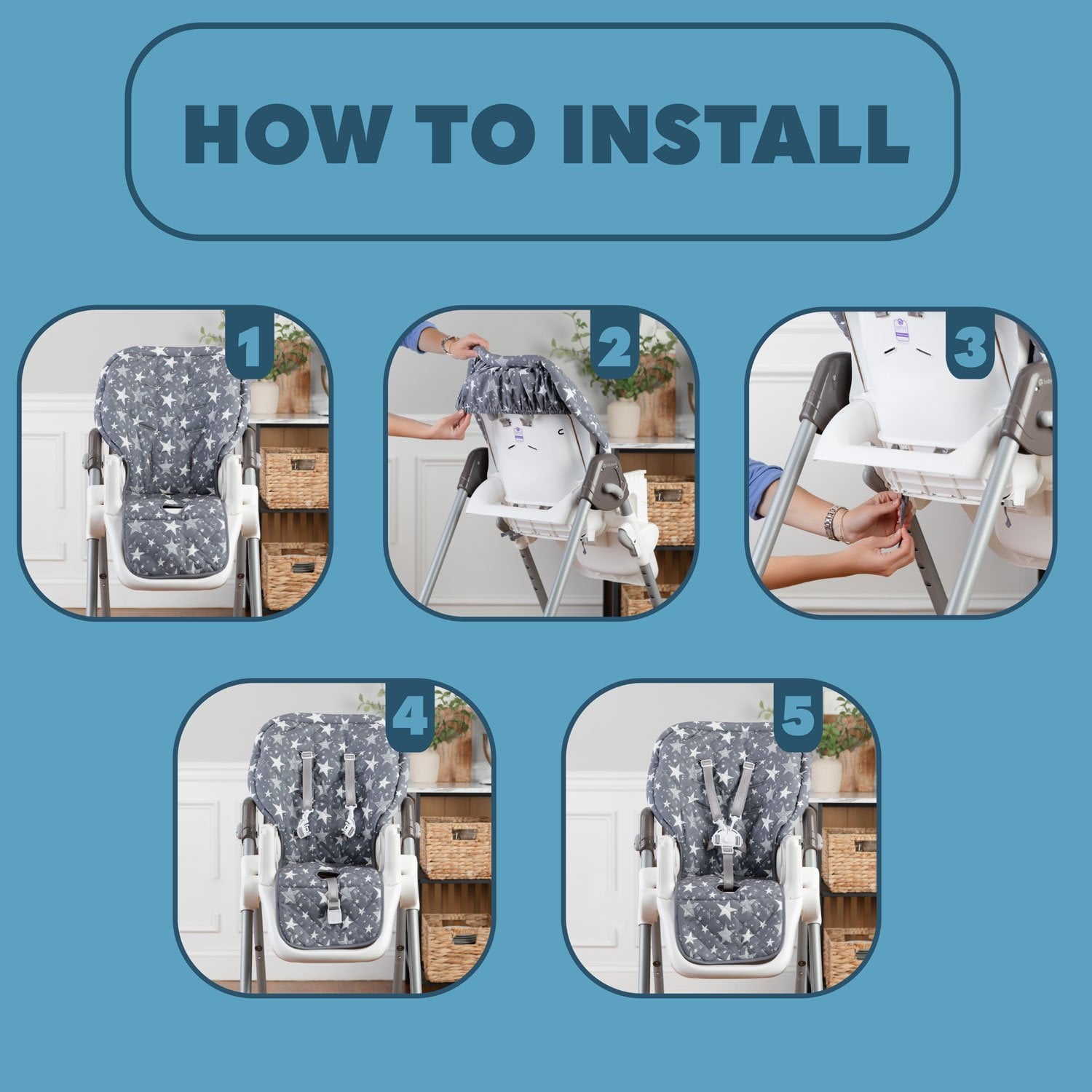 HOW TO INSTALL

1

2

3

4

5