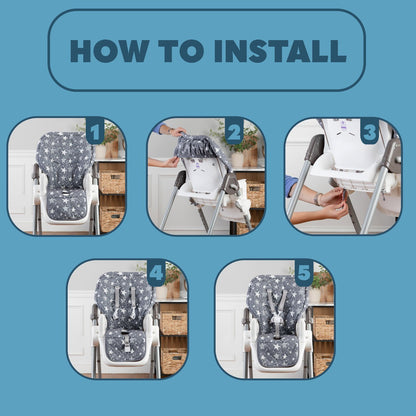 HOW TO INSTALL

1

2

3

4

5